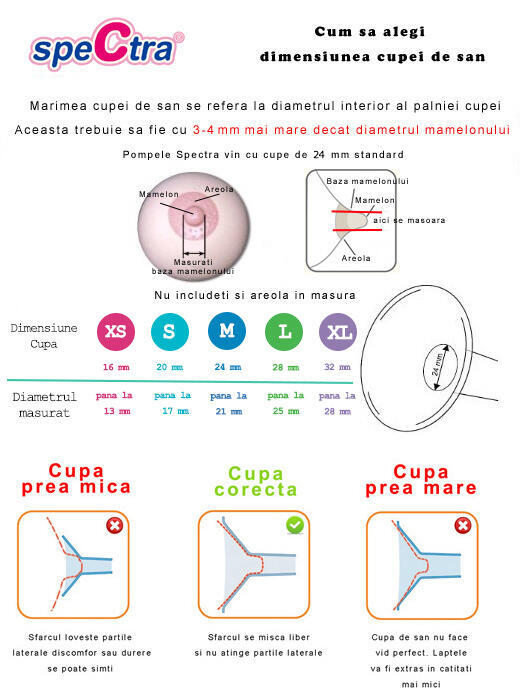 speCtra®

Cum sa alegi dimensiunea cupei de san

Marimea cupei de san se refera la diametrul interior al palniei cupei
Aceasta trebuie sa fie cu 3-4 mm mai mare decat diametrul mamelonului

Pompele Spectra vin cu cupe de 24 mm standard

Mamelon
Areola
Masurati baza mamelonului

Baza mamelonului
Mamelon
aici se masoara
Areola

Nu includeti si areola in masura

| Dimensiune Cupa | XS | S | M | L | XL |
|---|---|---|---|---|---|
| | 16 mm | 20 mm | 24 mm | 28 mm | 32 mm |
| Diametrul masurat | pana la 13 mm | pana la 17 mm | pana la 21 mm | pana la 25 mm | pana la 28 mm |

24 mm

Cupa prea mica

Sfarcul loveste partile laterale discomfor sau durere se poate simti

Cupa corecta

Sfarcul se misca liber si nu atinge partile laterale

Cupa prea mare

Cupa de san nu face vid perfect. Laptele va fi extras in catitati mai mici