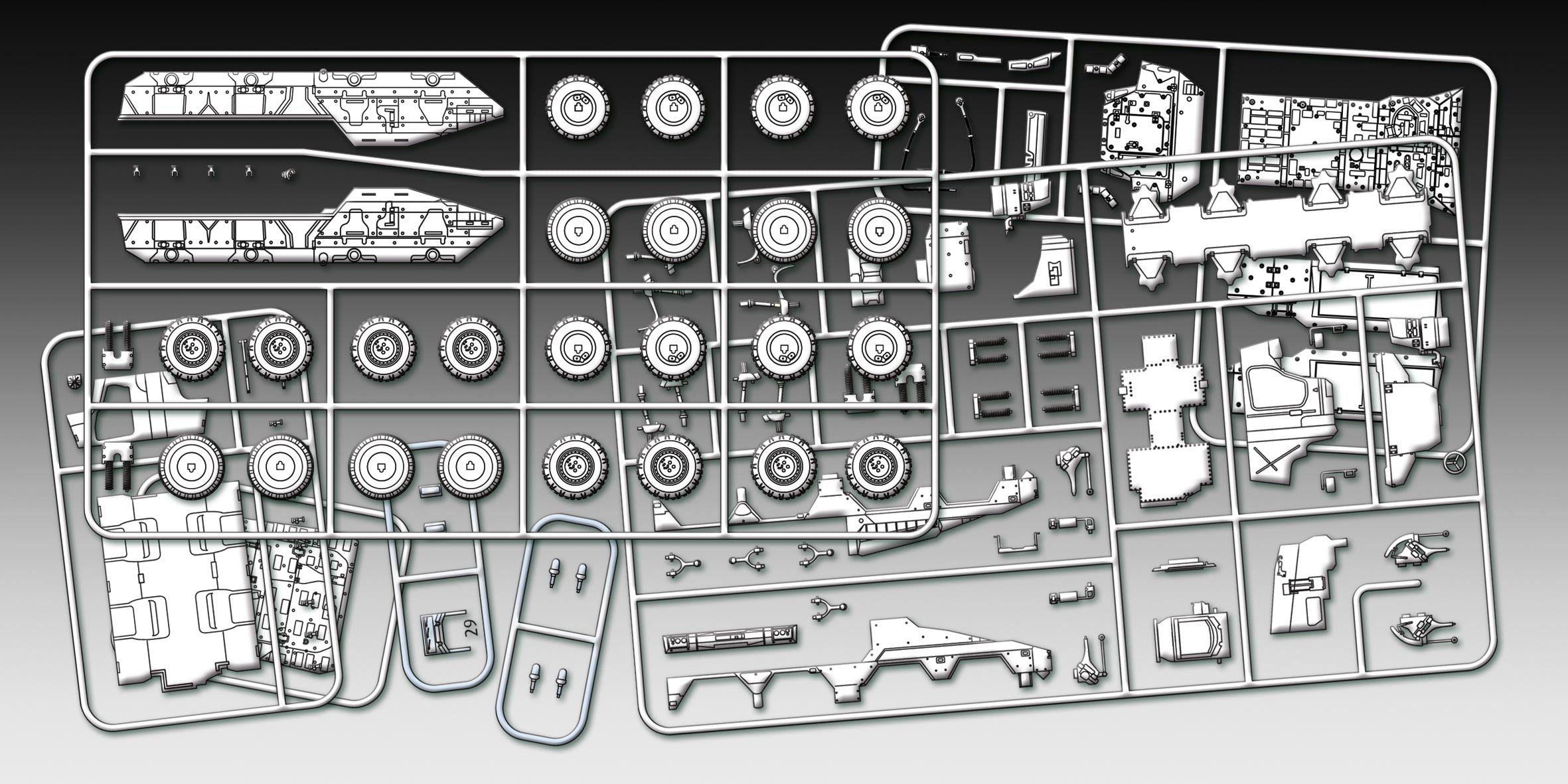 29